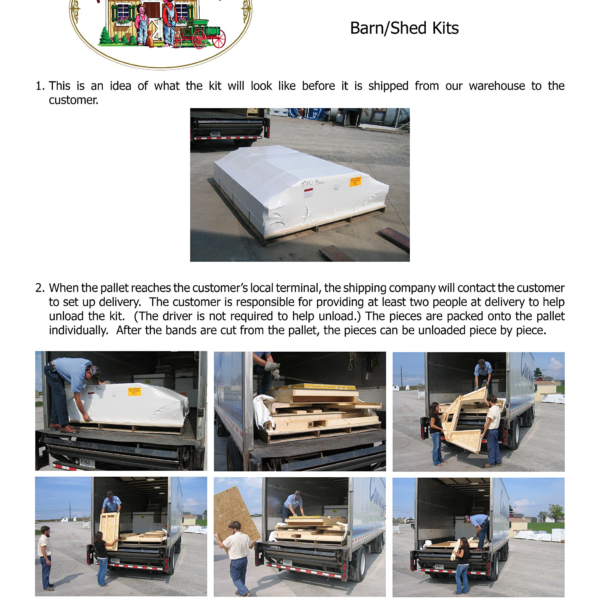 Barn/Shed Kits

1. This is an idea of what the kit will look like before it is shipped from our warehouse to the customer.

2. When the pallet reaches the customer's local terminal, the shipping company will contact the customer to set up delivery. The customer is responsible for providing at least two people at delivery to help unload the kit. (The driver is not required to help unload.) The pieces are packed onto the pallet individually. After the bands are cut from the pallet, the pieces can be unloaded piece by piece.