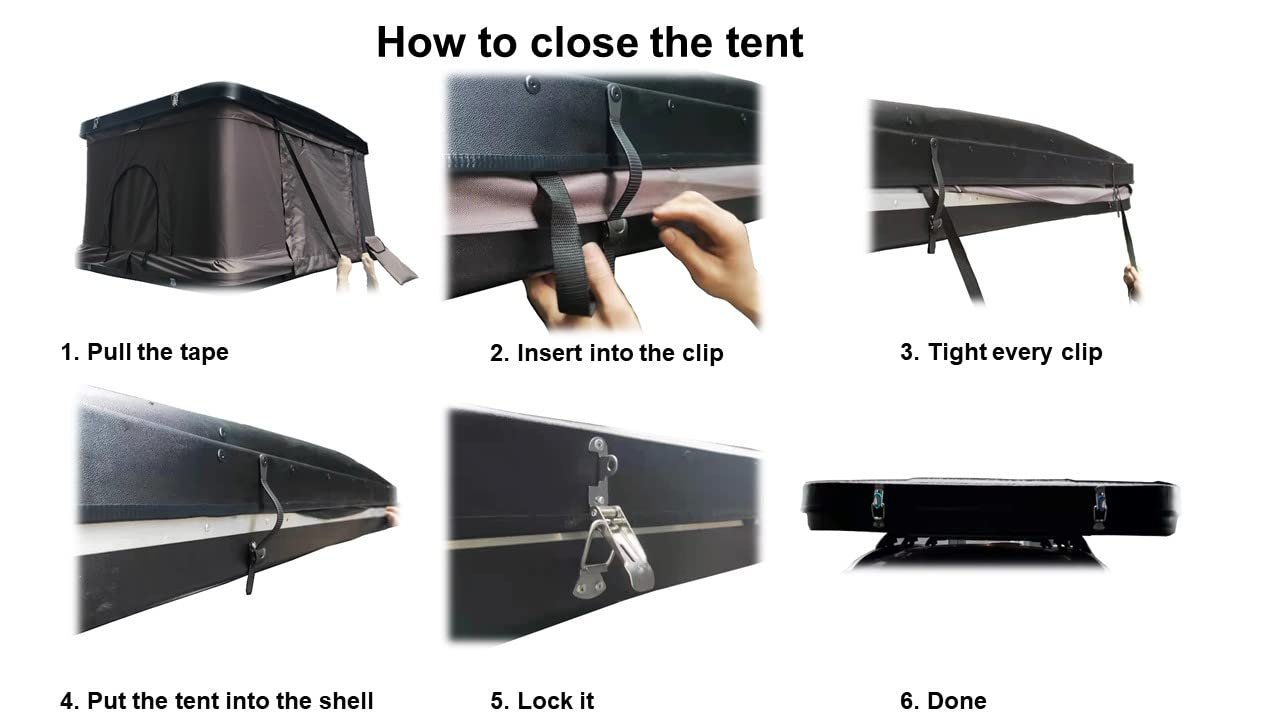 How to close the tent

1. Pull the tape

2. Insert into the clip

3. Tight every clip

4. Put the tent into the shell

5. Lock it

6. Done