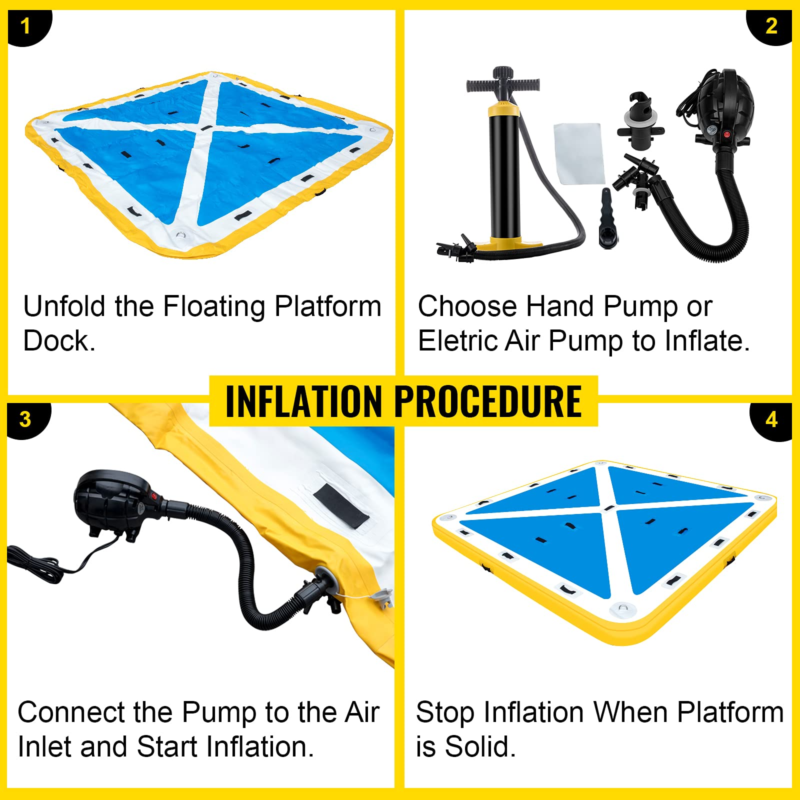 1

Unfold the Floating Platform Dock.

2

Choose Hand Pump or Eletric Air Pump to Inflate.

INFLATION PROCEDURE

3

Connect the Pump to the Air Inlet and Start Inflation.

4

Stop Inflation When Platform is Solid.