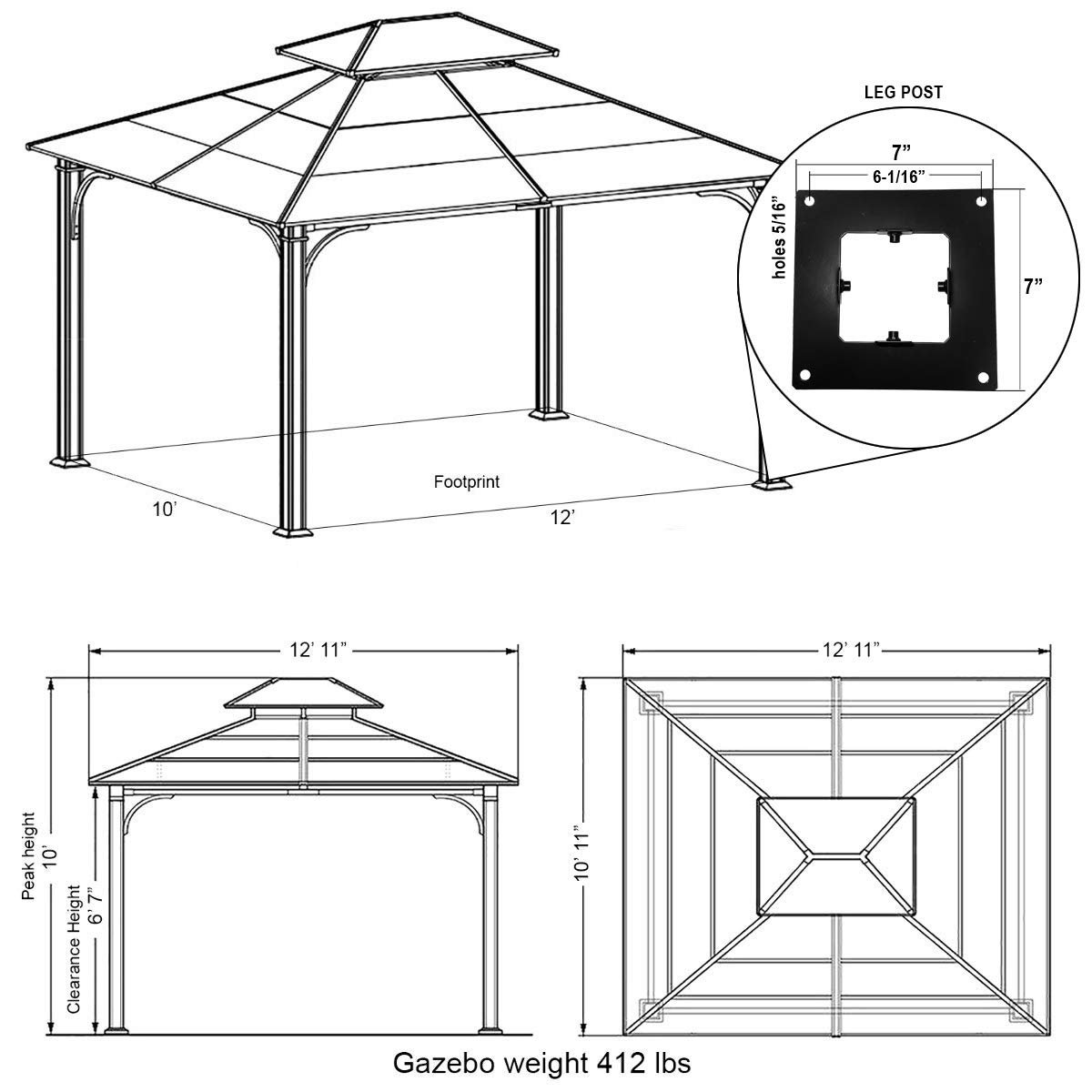 LEG POST

7”

6-1/16”

holes 5/16”

7”

Footprint

10’

12’

12’ 11”

Peak height 10’

Clearance Height 6’ 7”

12’ 11”

10’ 11”

Gazebo weight 412 lbs