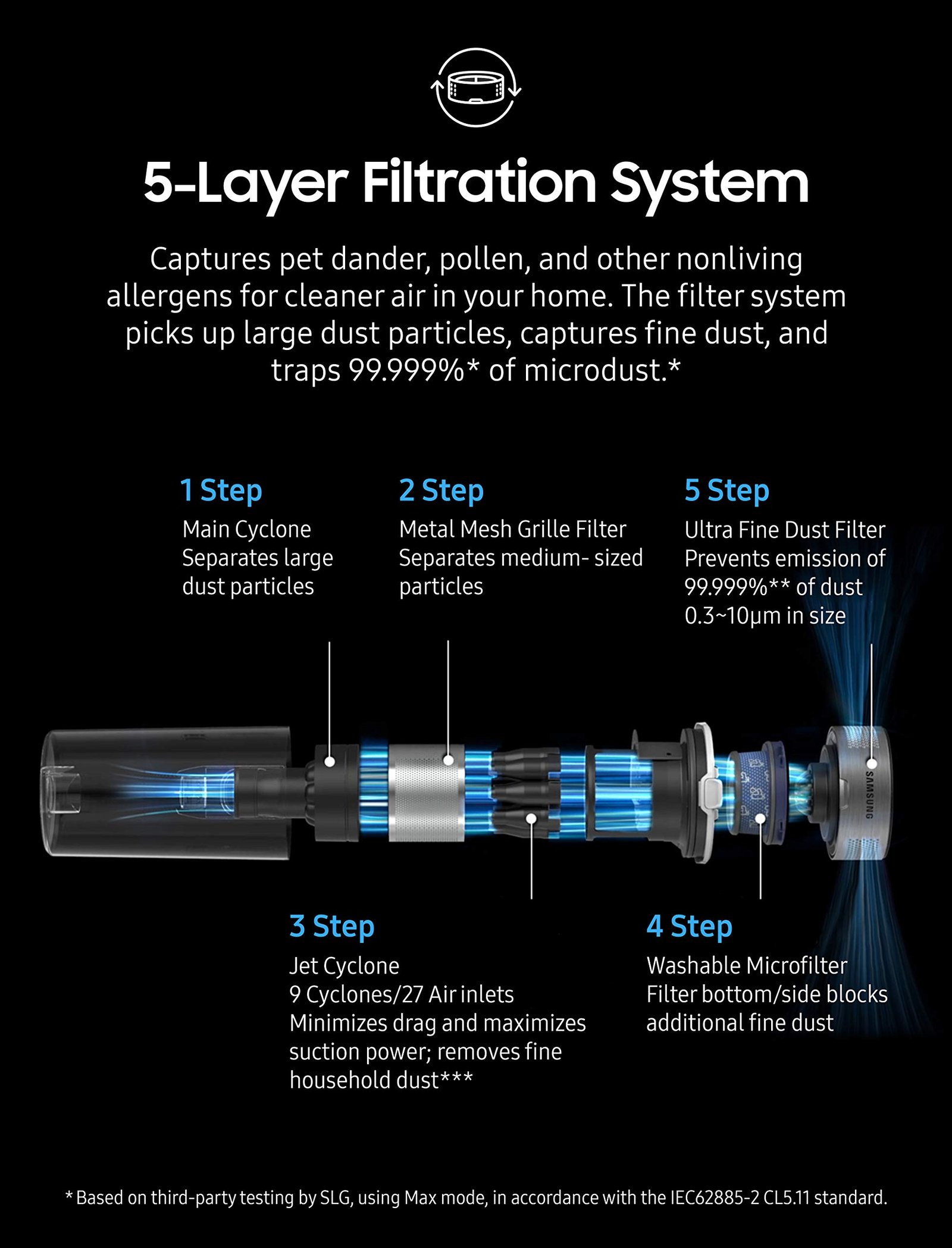 5-Layer Filtration System

Captures pet dander, pollen, and other nonliving allergens for cleaner air in your home. The filter system picks up large dust particles, captures fine dust, and traps 99.999%* of microdust.*

1 Step
Main Cyclone
Separates large dust particles

2 Step
Metal Mesh Grille Filter
Separates medium- sized particles

5 Step
Ultra Fine Dust Filter
Prevents emission of 99.999%** of dust 0.3~10μm in size

SAMSUNG

3 Step
Jet Cyclone
9 Cyclones/27 Air inlets
Minimizes drag and maximizes suction power; removes fine household dust***

4 Step
Washable Microfilter
Filter bottom/side blocks additional fine dust

* Based on third-party testing by SLG, using Max mode, in accordance with the IEC62885-2 CL5.11 standard.